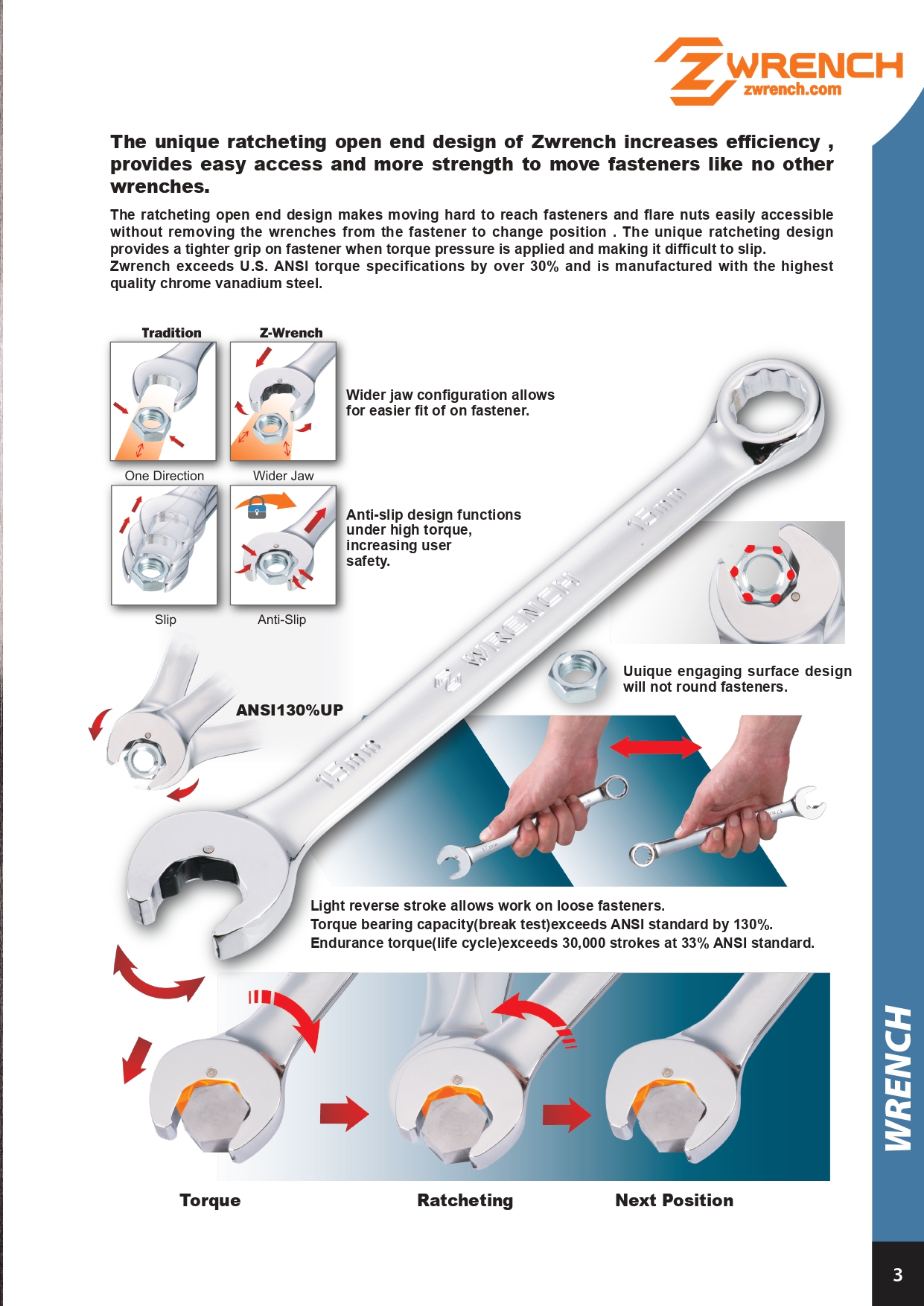 ZWRENCH
zwrench.com

The unique ratcheting open end design of Zwrench increases efficiency , provides easy access and more strength to move fasteners like no other wrenches.

The ratcheting open end design makes moving hard to reach fasteners and flare nuts easily accessible without removing the wrenches from the fastener to change position . The unique ratcheting design provides a tighter grip on fastener when torque pressure is applied and making it difficult to slip.
Zwrench exceeds U.S. ANSI torque specifications by over 30% and is manufactured with the highest quality chrome vanadium steel.

Tradition

Z-Wrench

One Direction

Wider Jaw

Wider jaw configuration allows for easier fit of on fastener.

Slip

Anti-Slip

Anti-slip design functions under high torque, increasing user safety.

15mm

Z WRENCH

15mm

Uuique engaging surface design will not round fasteners.

ANSI130%UP

Light reverse stroke allows work on loose fasteners.
Torque bearing capacity(break test)exceeds ANSI standard by 130%.
Endurance torque(life cycle)exceeds 30,000 strokes at 33% ANSI standard.

Torque

Ratcheting

Next Position

WRENCH

3